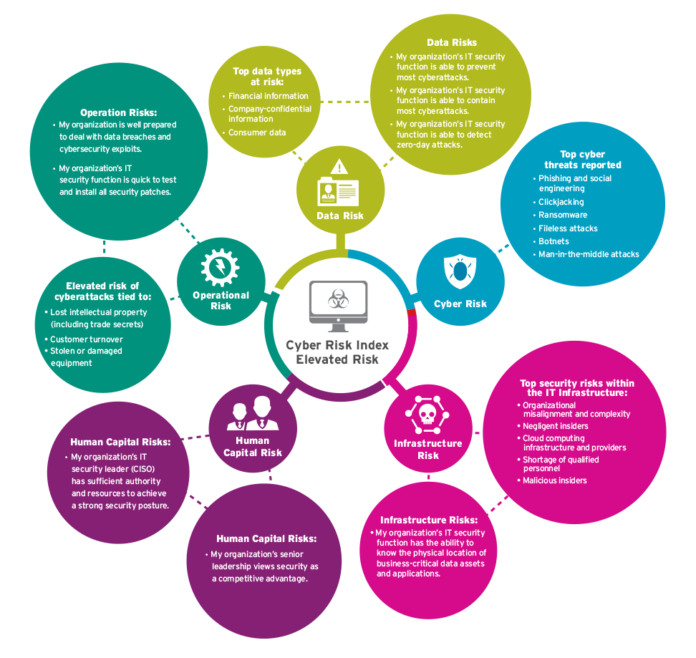 Cyber Risk Index Elevated Risk

Data Risk

Top data types at risk:
• Financial information
• Company-confidential information
• Consumer data

Data Risks
• My organization's IT security function is able to prevent most cyberattacks.
• My organization's IT security function is able to contain most cyberattacks.
• My organization's IT security function is able to detect zero-day attacks.

Cyber Risk

Top cyber threats reported
• Phishing and social engineering
• Clickjacking
• Ransomware
• Fileless attacks
• Botnets
• Man-in-the-middle attacks

Infrastructure Risk

Top security risks within the IT Infrastructure:
• Organizational misalignment and complexity
• Negligent insiders
• Cloud computing infrastructure and providers
• Shortage of qualified personnel
• Malicious insiders

Infrastructure Risks:
• My organization's IT security function has the ability to know the physical location of business-critical data assets and applications.

Human Capital Risk

Human Capital Risks:
• My organization's senior leadership views security as a competitive advantage.

Human Capital Risks:
• My organization's IT security leader (CISO) has sufficient authority and resources to achieve a strong security posture.

Operational Risk

Elevated risk of cyberattacks tied to:
• Lost intellectual property (including trade secrets)
• Customer turnover
• Stolen or damaged equipment

Operation Risks:
• My organization is well prepared to deal with data breaches and cybersecurity exploits.
• My organization's IT security function is quick to test and install all security patches.